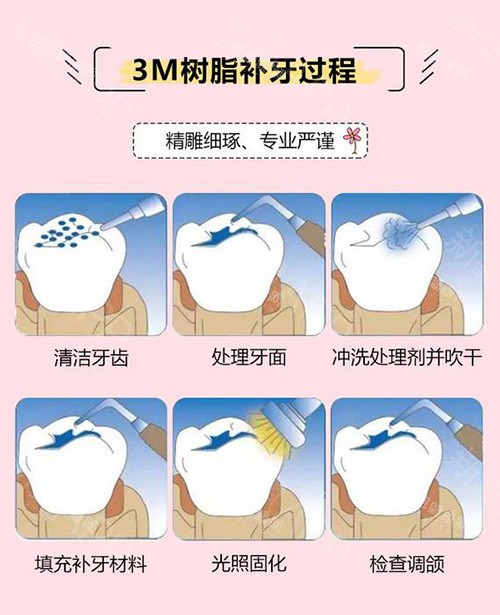 3M树脂补牙过程

精雕细琢、专业严谨

清洁牙齿

处理牙面

冲洗处理剂并吹干

填充补牙材料

光照固化

检查调颌