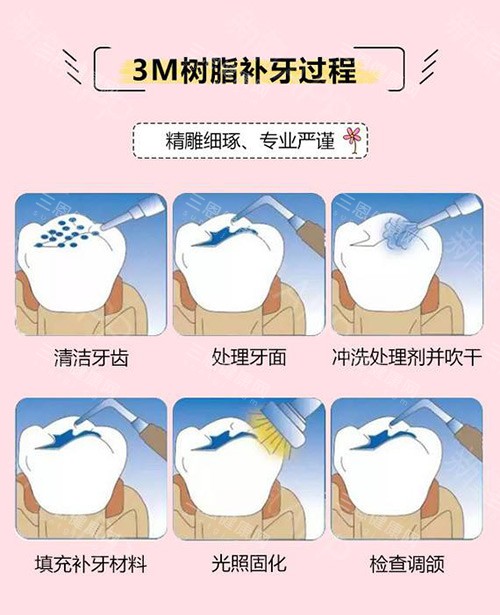 3M树脂补牙过程

精雕细琢、专业严谨

清洁牙齿

处理牙面

冲洗处理剂并吹干

填充补牙材料

光照固化

检查调颌