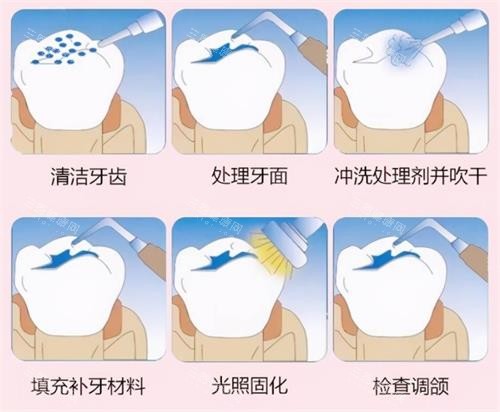 清洁牙齿

处理牙面

冲洗处理剂并吹干

填充补牙材料

光照固化

检查调颌